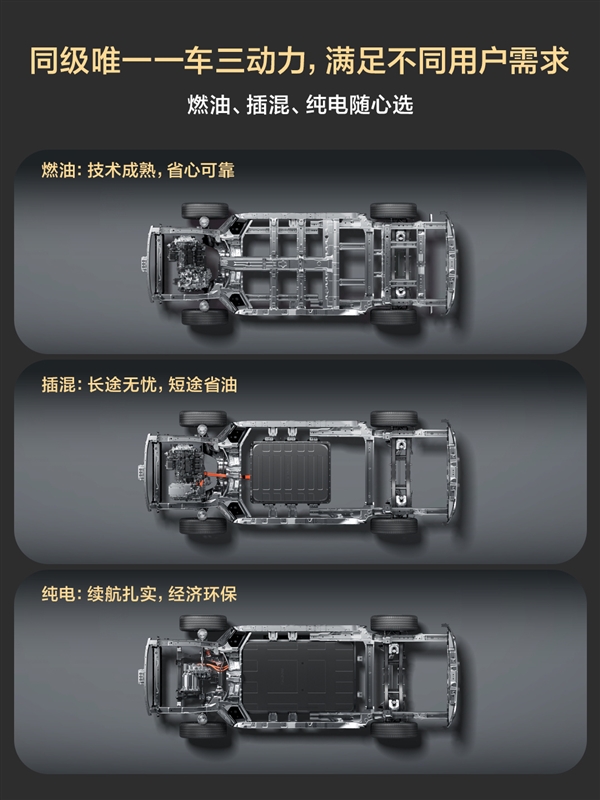 同级唯一一车三动力，满足不同用户需求

燃油、插混、纯电随心选

燃油：技术成熟，省心可靠

插混：长途无忧，短途省油

纯电：续航扎实，经济环保